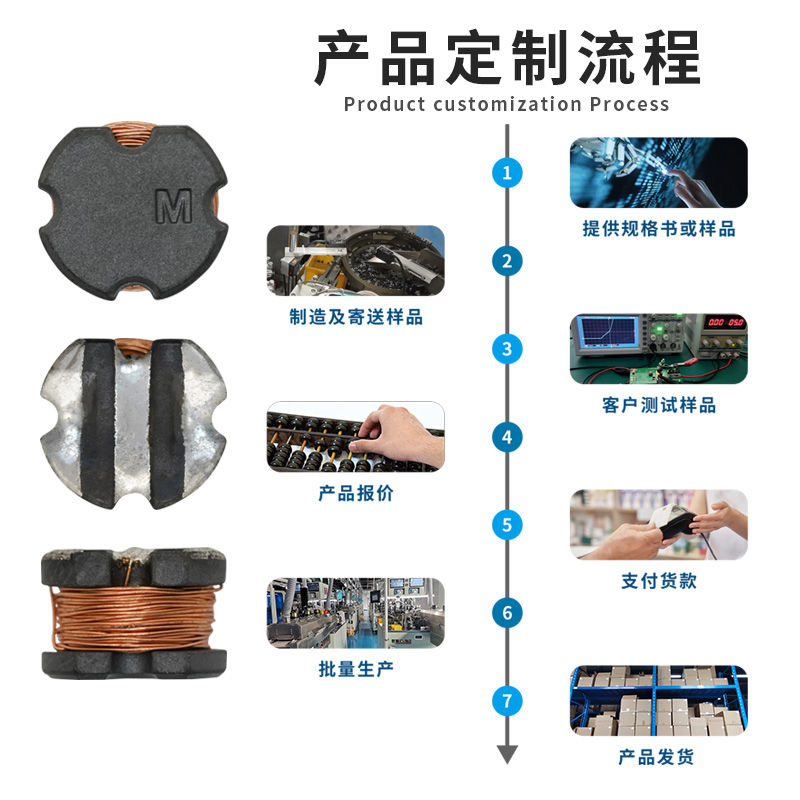 产品定制流程
Product customization Process

M

1
提供规格书或样品

2
制造及寄送样品

3
客户测试样品

4
产品报价

5
支付货款

6
批量生产

7
产品发货