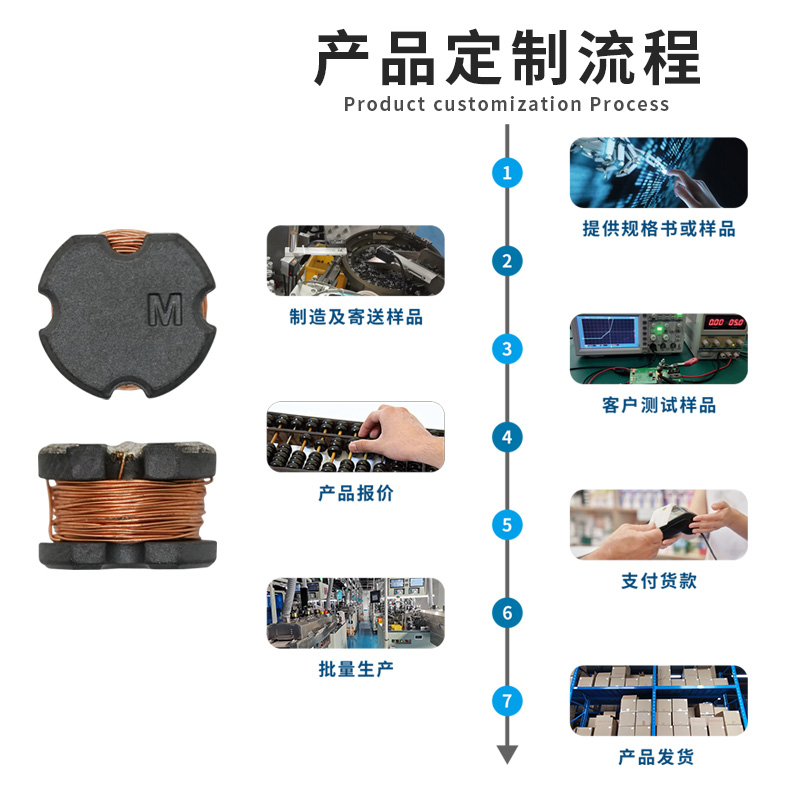 产品定制流程
Product customization Process

M

1
提供规格书或样品

2
制造及寄送样品

3
客户测试样品

4
产品报价

5
支付货款

6
批量生产

7
产品发货