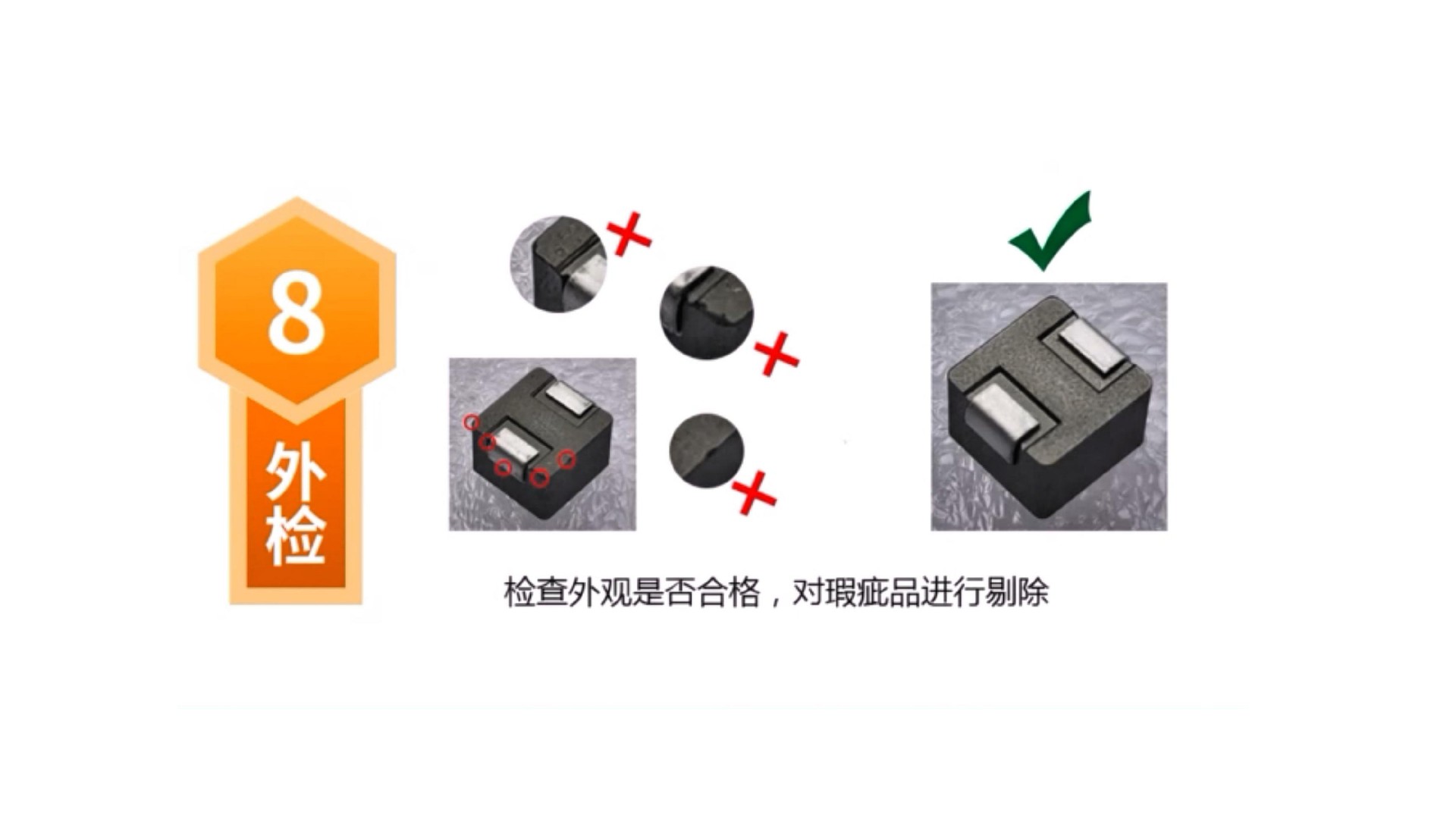 8

外检

检查外观是否合格，对瑕疵品进行剔除